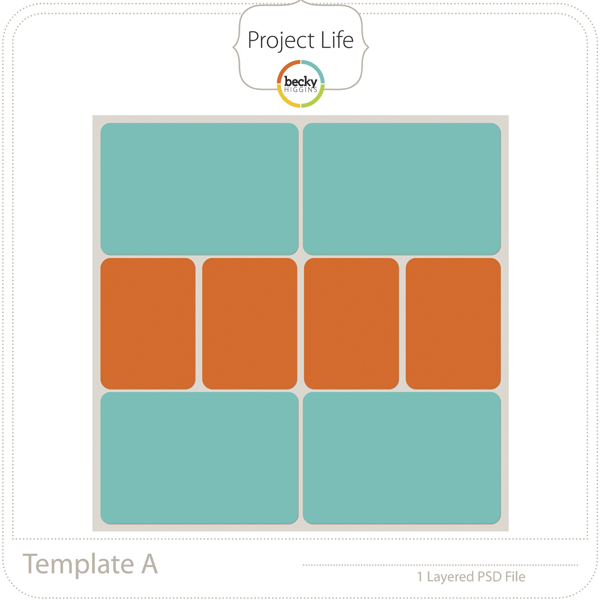 Project Life

becky
HIGGINS

Template A

1 Layered PSD File